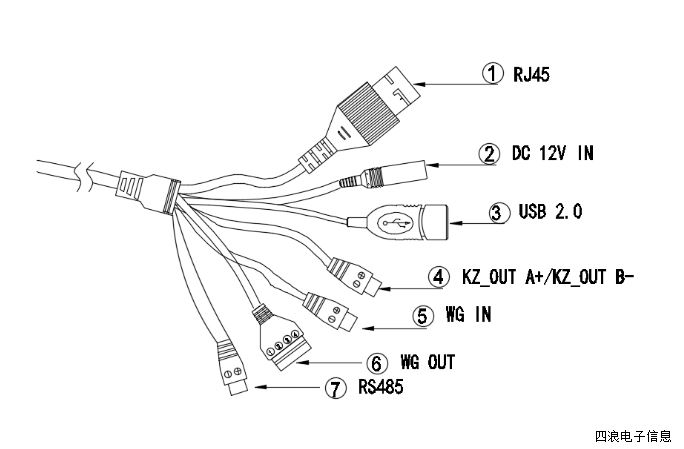 ① RJ45

② DC 12V IN

③ USB 2.0

④ KZ_OUT A+/KZ_OUT B-

⑤ WG IN

⑥ WG OUT

⑦ RS485

四浪电子信息